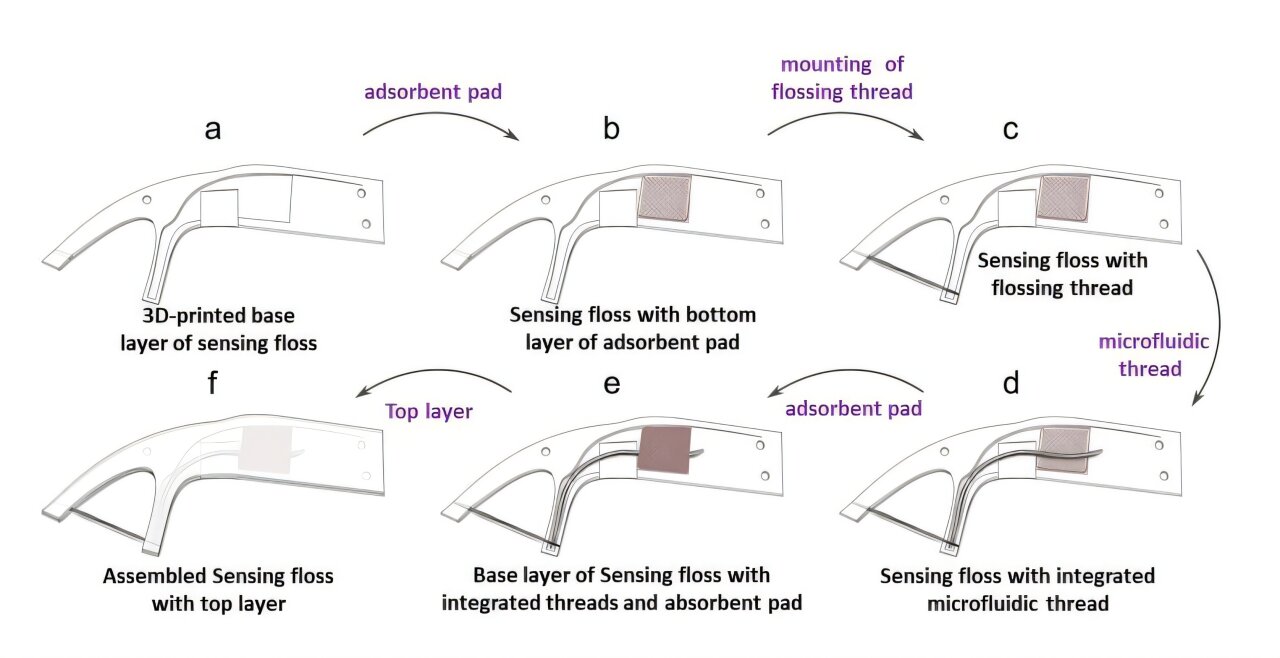 adsorbent pad

mounting of flossing thread

a

b

c

3D-printed base layer of sensing floss

Sensing floss with bottom layer of adsorbent pad

Sensing floss with flossing thread

microfluidic thread

f

Top layer

e

adsorbent pad

d

Assembled Sensing floss with top layer

Base layer of Sensing floss with integrated threads and absorbent pad

Sensing floss with integrated microfluidic thread